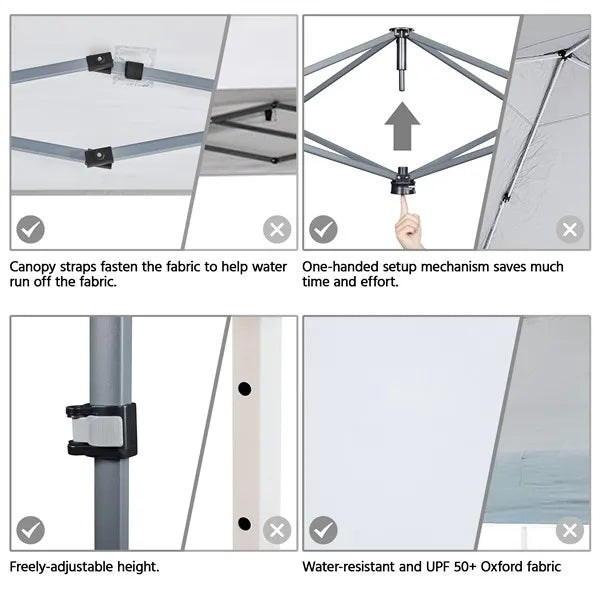 Canopy straps fasten the fabric to help water run off the fabric.

One-handed setup mechanism saves much time and effort.

Freely-adjustable height.

Water-resistant and UPF 50+ Oxford fabric