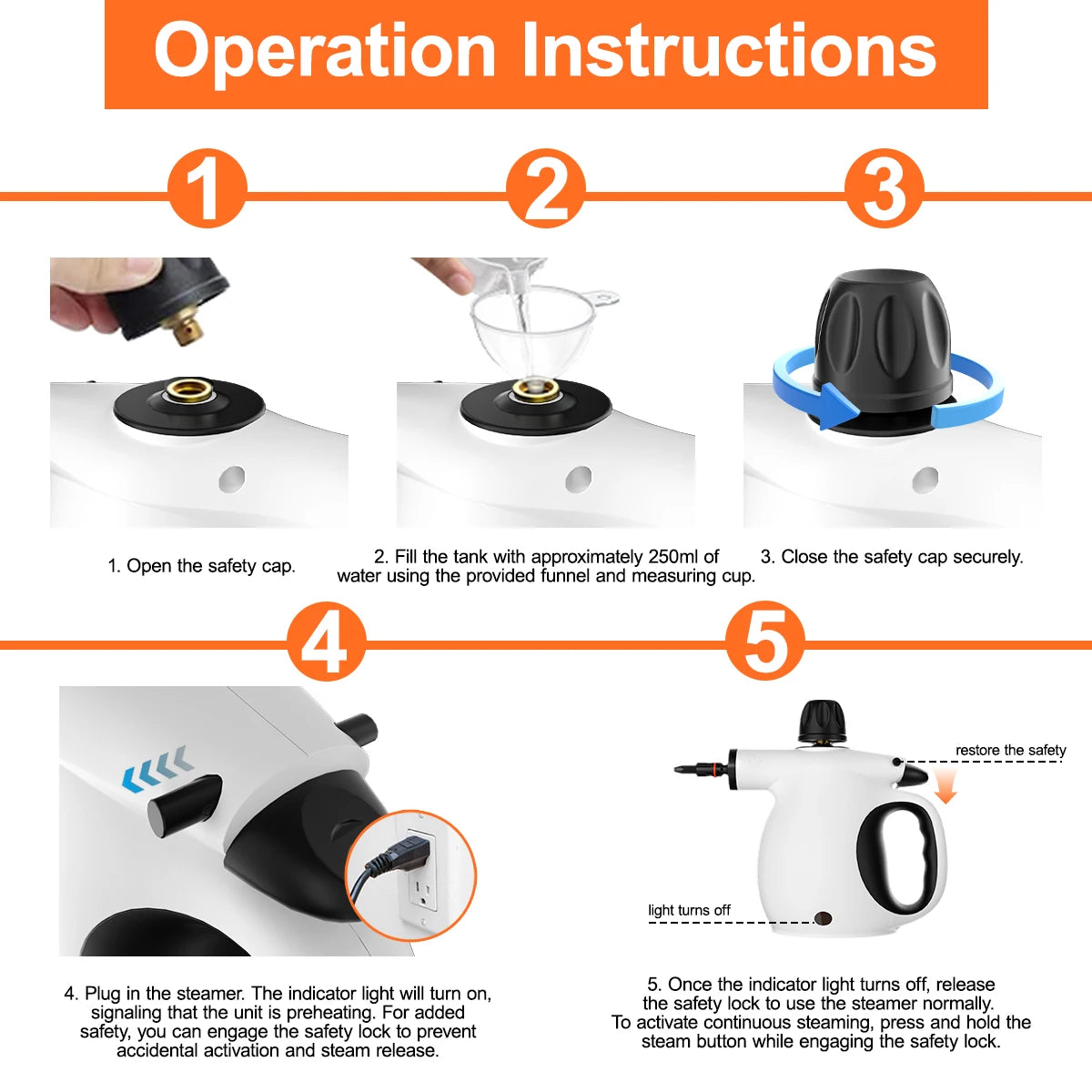 Operation Instructions

1

2

3

1. Open the safety cap.

2. Fill the tank with approximately 250ml of water using the provided funnel and measuring cup.

3. Close the safety cap securely.

4

5

restore the safety

light turns off

4. Plug in the steamer. The indicator light will turn on, signaling that the unit is preheating. For added safety, you can engage the safety lock to prevent accidental activation and steam release.

5. Once the indicator light turns off, release the safety lock to use the steamer normally. To activate continuous steaming, press and hold the steam button while engaging the safety lock.