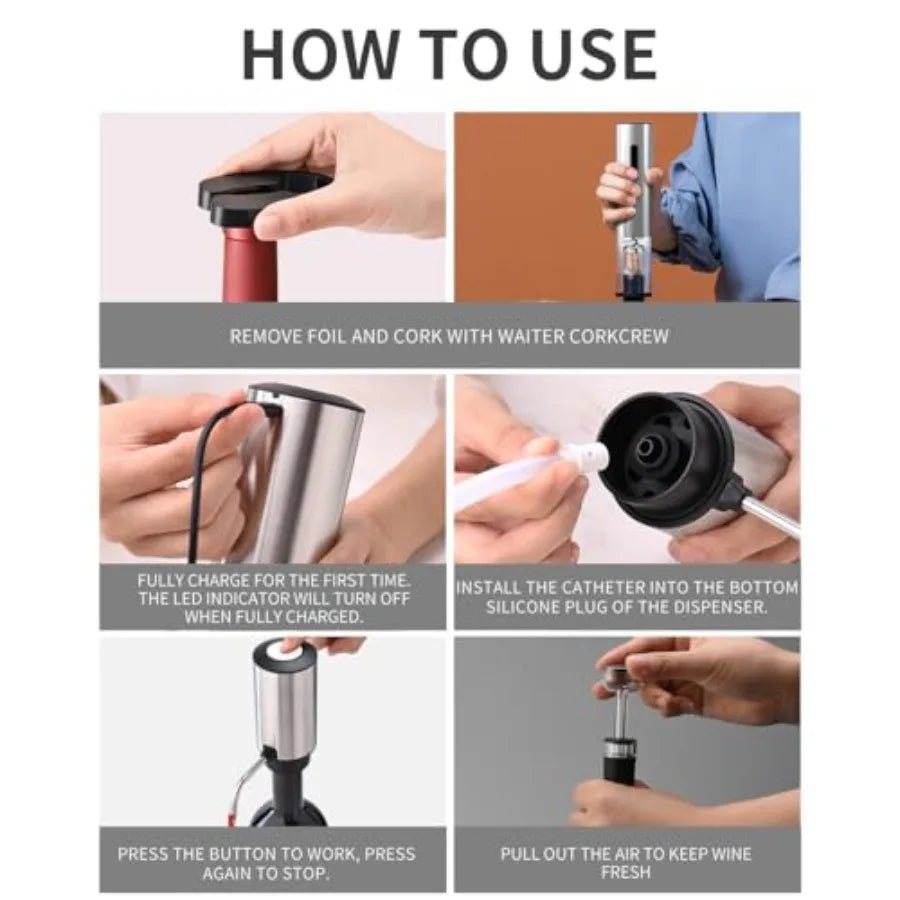 HOW TO USE

REMOVE FOIL AND CORK WITH WAITER CORKCREW

FULLY CHARGE FOR THE FIRST TIME. THE LED INDICATOR WILL TURN OFF WHEN FULLY CHARGED.

INSTALL THE CATHETER INTO THE BOTTOM SILICONE PLUG OF THE DISPENSER.

PRESS THE BUTTON TO WORK, PRESS AGAIN TO STOP.

PULL OUT THE AIR TO KEEP WINE FRESH