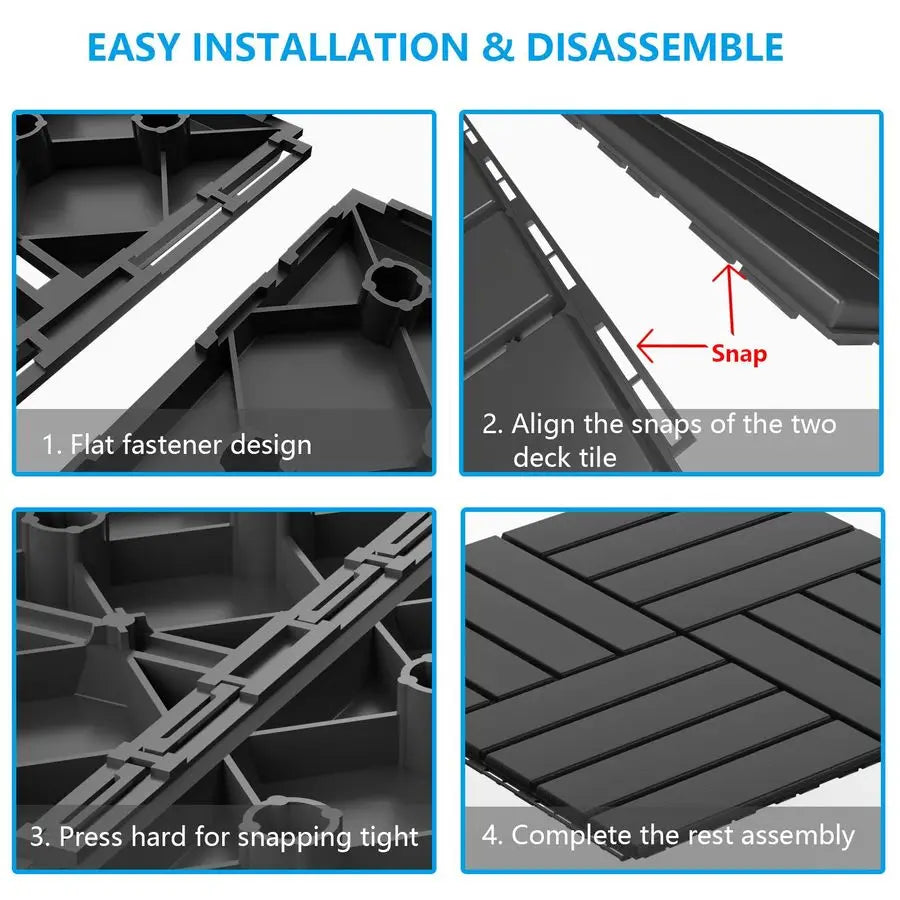 EASY INSTALLATION & DISASSEMBLE

1. Flat fastener design

Snap

2. Align the snaps of the two deck tile

3. Press hard for snapping tight

4. Complete the rest assembly